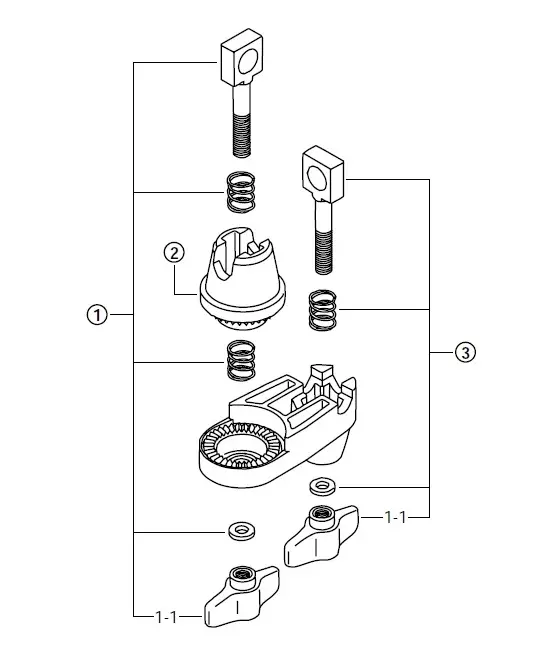 ②

①

③

1-1

1-1