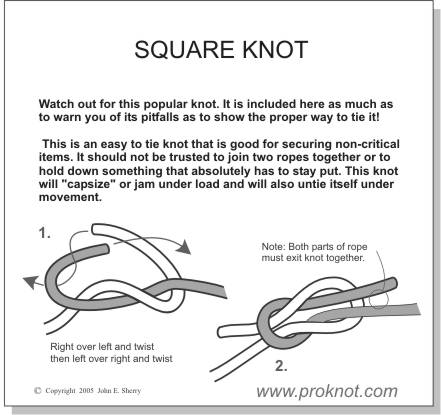 SQUARE KNOT

Watch out for this popular knot. It is included here as much as to warn you of its pitfalls as to show the proper way to tie it!

This is an easy to tie knot that is good for securing non-critical items. It should not be trusted to join two ropes together or to hold down something that absolutely has to stay put. This knot will "capsize" or jam under load and will also untie itself under movement.

1.

Note: Both parts of rope must exit knot together.

Right over left and twist then left over right and twist

2.

© Copyright 2005 John E. Sherry

www.proknot.com