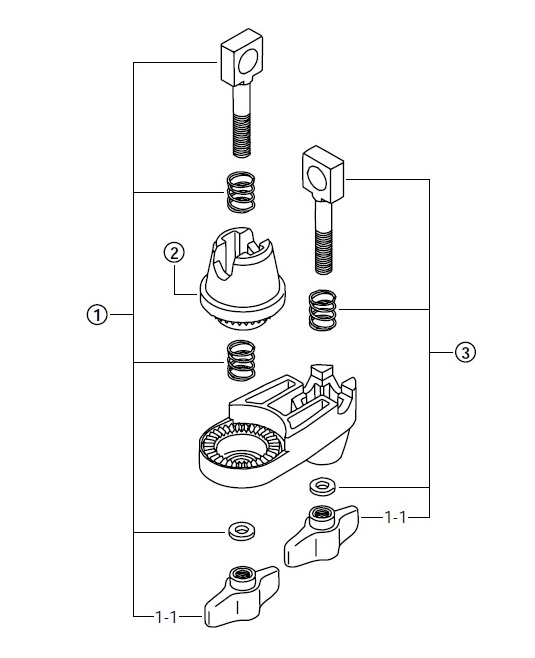 ②
①
③
1-1
1-1